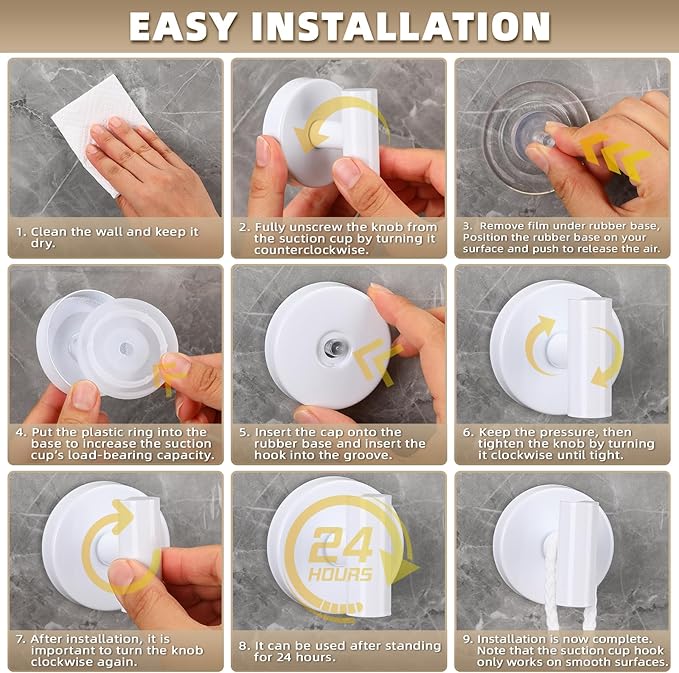 EASY INSTALLATION

1. Clean the wall and keep it dry.

2. Fully unscrew the knob from the suction cup by turning it counterclockwise.

3. Remove film under rubber base, Position the rubber base on your surface and push to release the air.

4. Put the plastic ring into the base to increase the suction cup's load-bearing capacity.

5. Insert the cap onto the rubber base and insert the hook into the groove.

6. Keep the pressure, then tighten the knob by turning it clockwise until tight.

7. After installation, it is important to turn the knob clockwise again.

24 HOURS

8. It can be used after standing for 24 hours.

9. Installation is now complete. Note that the suction cup hook only works on smooth surfaces.