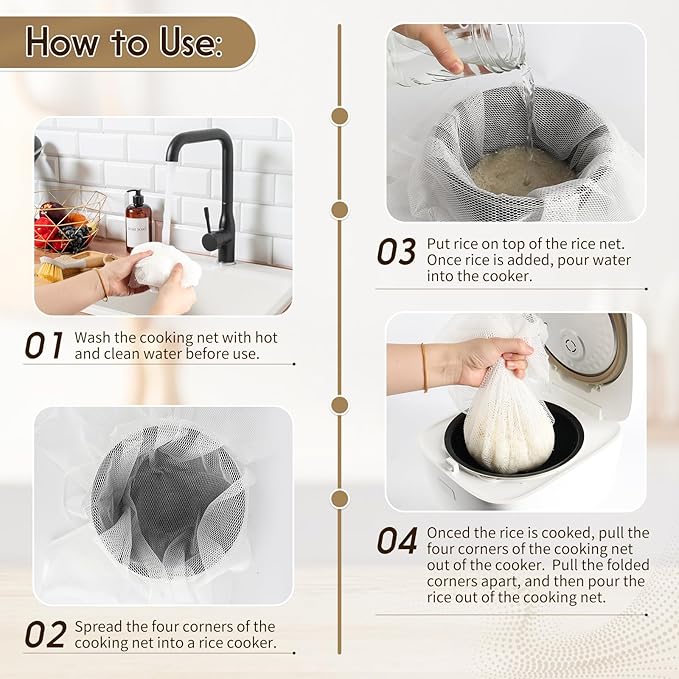 How to Use:

01 Wash the cooking net with hot and clean water before use.

02 Spread the four corners of the cooking net into a rice cooker.

03 Put rice on top of the rice net. Once rice is added, pour water into the cooker.

04 Onced the rice is cooked, pull the four corners of the cooking net out of the cooker. Pull the folded corners apart, and then pour the rice out of the cooking net.