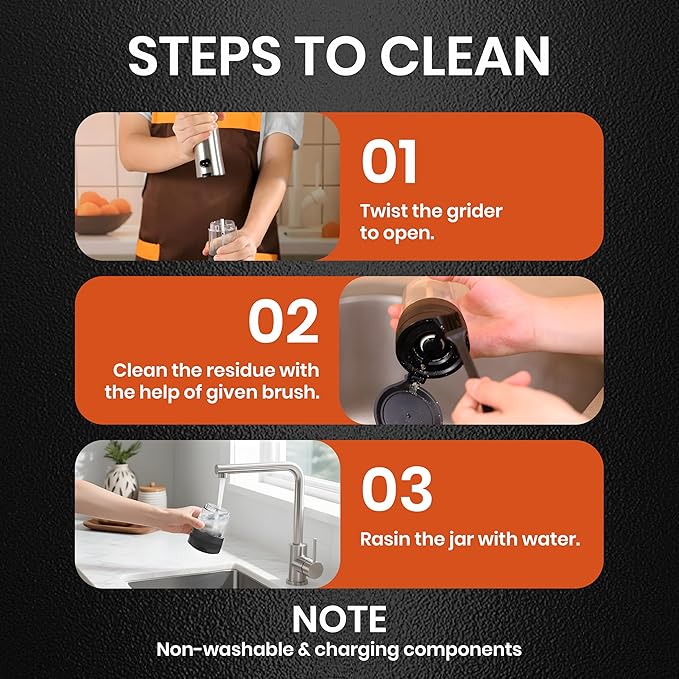 STEPS TO CLEAN

01
Twist the grider to open.

02
Clean the residue with the help of given brush.

03
Rasin the jar with water.

NOTE
Non-washable & charging components