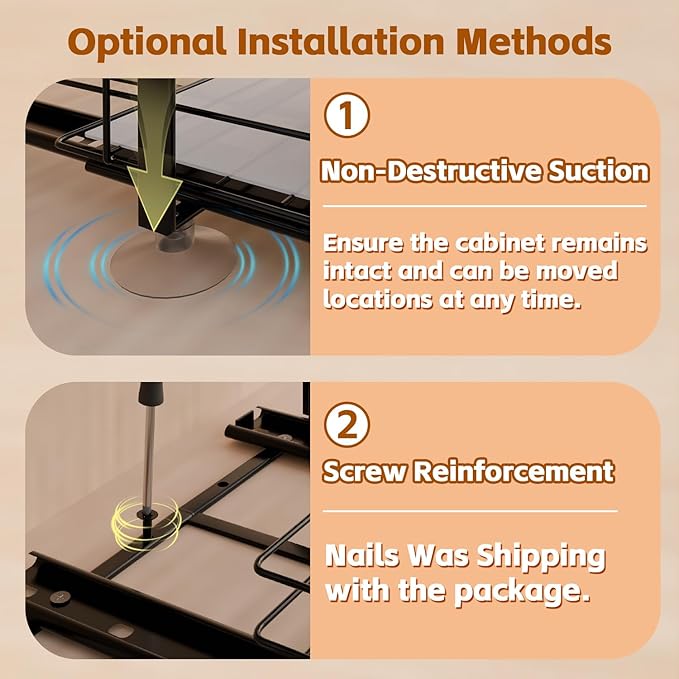 Optional Installation Methods

1

Non-Destructive Suction

Ensure the cabinet remains intact and can be moved locations at any time.

2

Screw Reinforcement

Nails Was Shipping with the package.