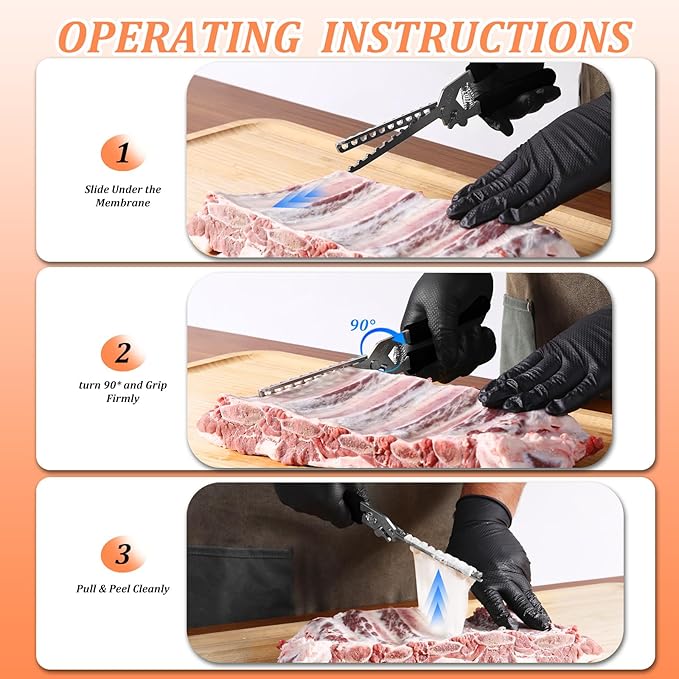 OPERATING INSTRUCTIONS

1

Slide Under the Membrane

2

turn 90° and Grip Firmly

90°

3

Pull & Peel Cleanly