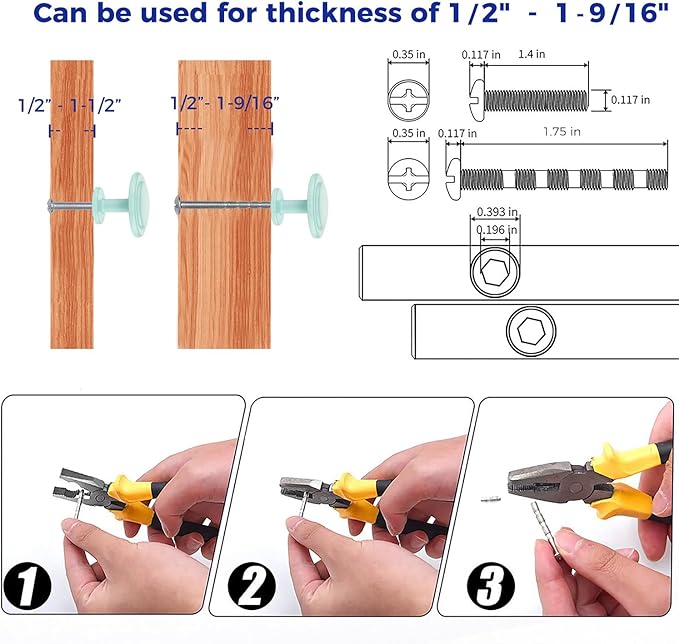 Can be used for thickness of 1/2" - 1-9/16"

1/2" - 1-1/2"

1/2"- 1-9/16"

0.35 in
0.117 in
1.4 in
0.117 in

0.35 in
0.117 in
1.75 in

0.393 in
0.196 in

1

2

3