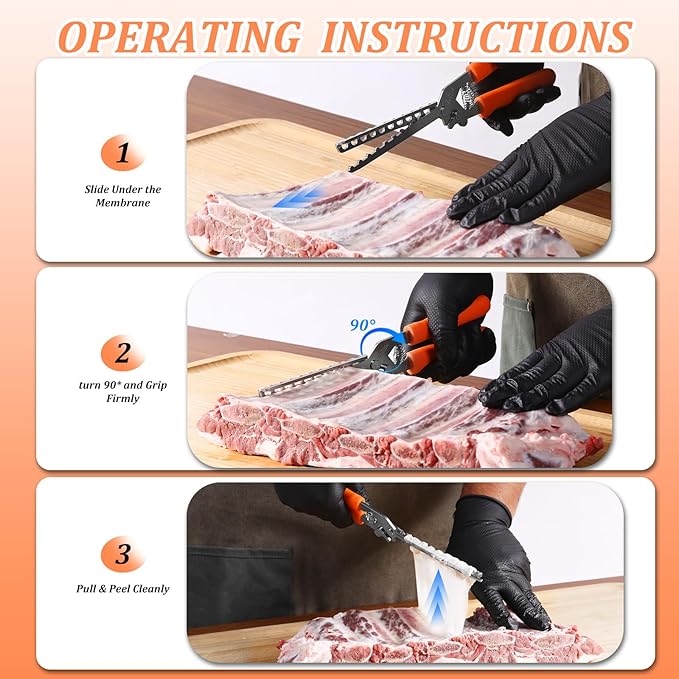 OPERATING INSTRUCTIONS

1

Slide Under the Membrane

2

turn 90° and Grip Firmly

90°

3

Pull & Peel Cleanly