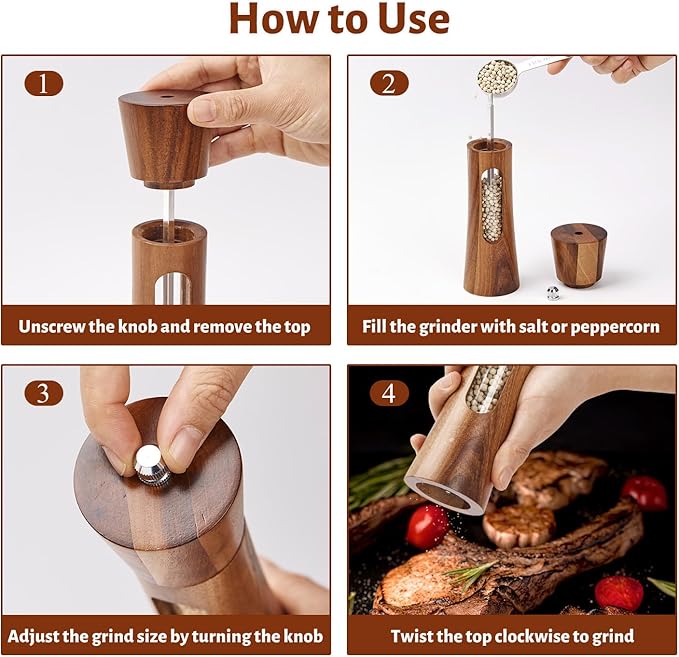 How to Use

1

Unscrew the knob and remove the top

2

Fill the grinder with salt or peppercorn

3

Adjust the grind size by turning the knob

4

Twist the top clockwise to grind