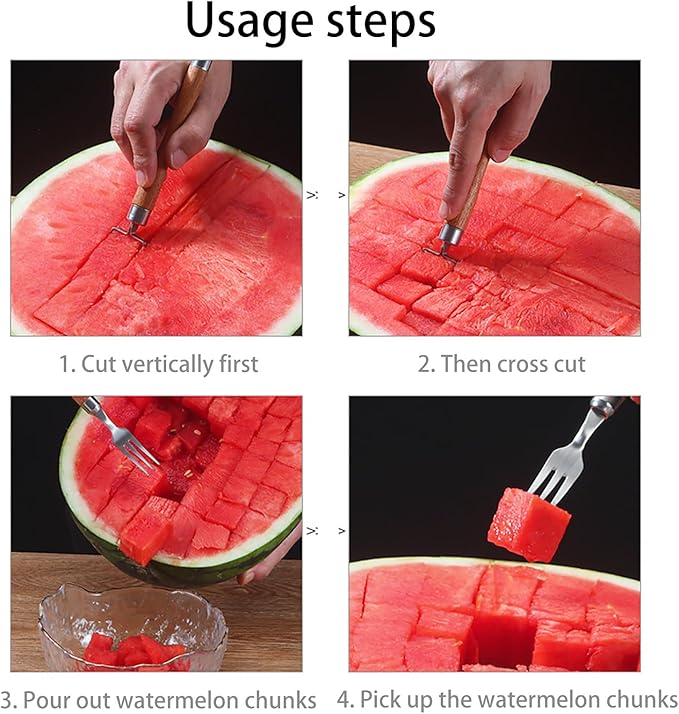 Usage steps

1. Cut vertically first

2. Then cross cut

3. Pour out watermelon chunks

4. Pick up the watermelon chunks