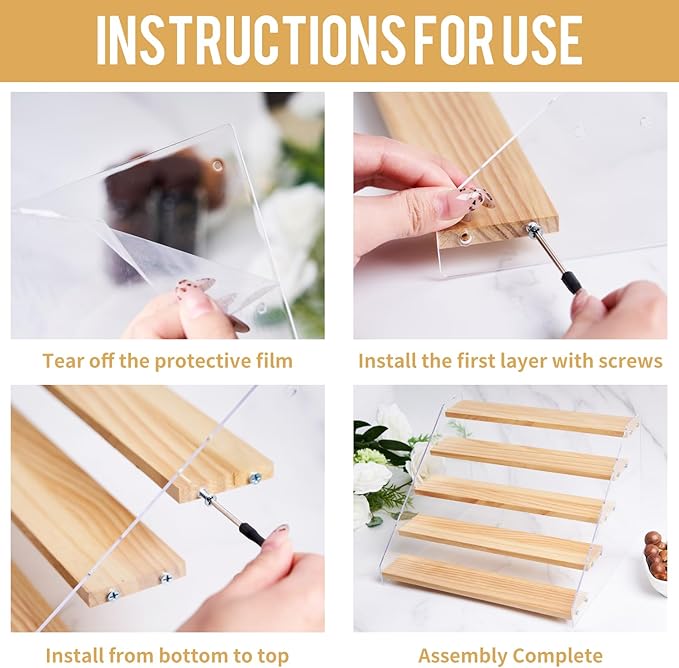 INSTRUCTIONS FOR USE

Tear off the protective film

Install the first layer with screws

Install from bottom to top

Assembly Complete