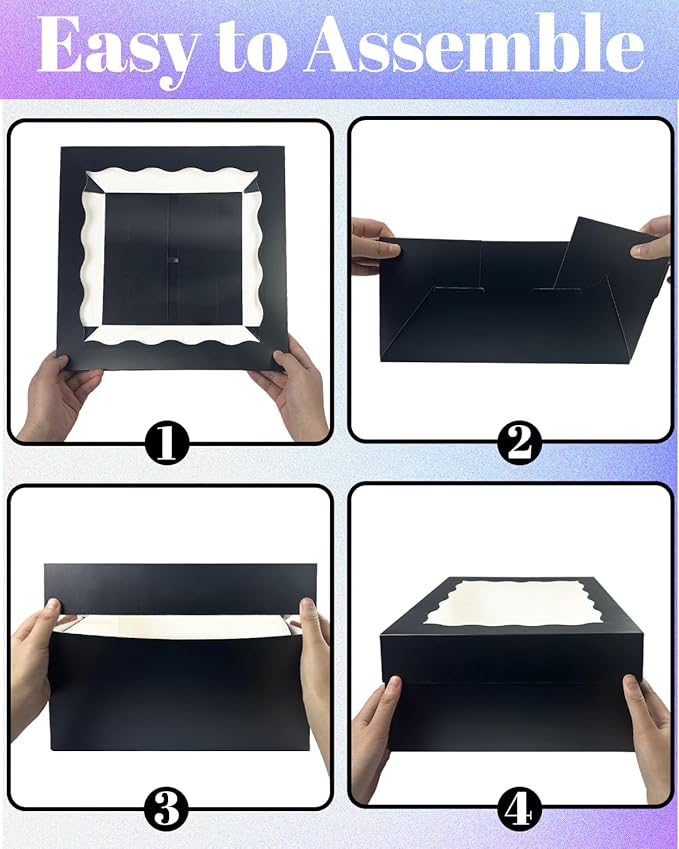 Easy to Assemble

1

2

3

4