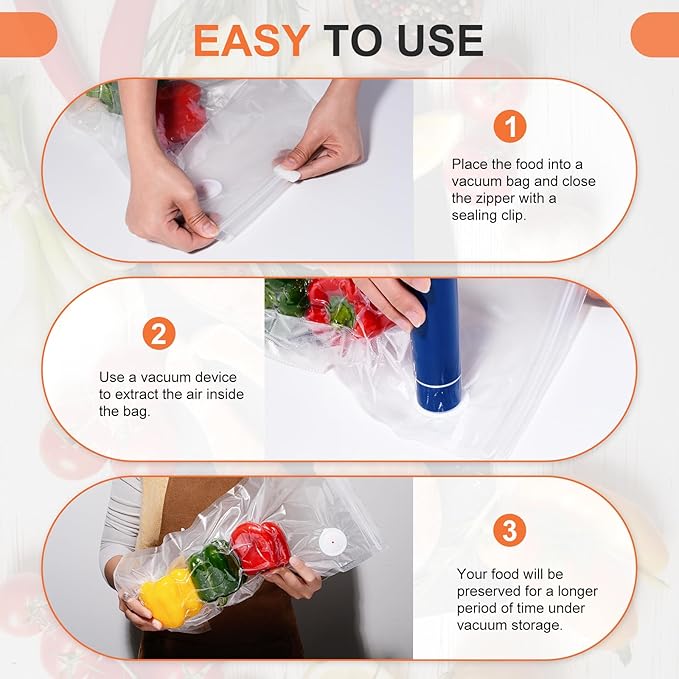 EASY TO USE

1

Place the food into a vacuum bag and close the zipper with a sealing clip.

2

Use a vacuum device to extract the air inside the bag.

3

Your food will be preserved for a longer period of time under vacuum storage.