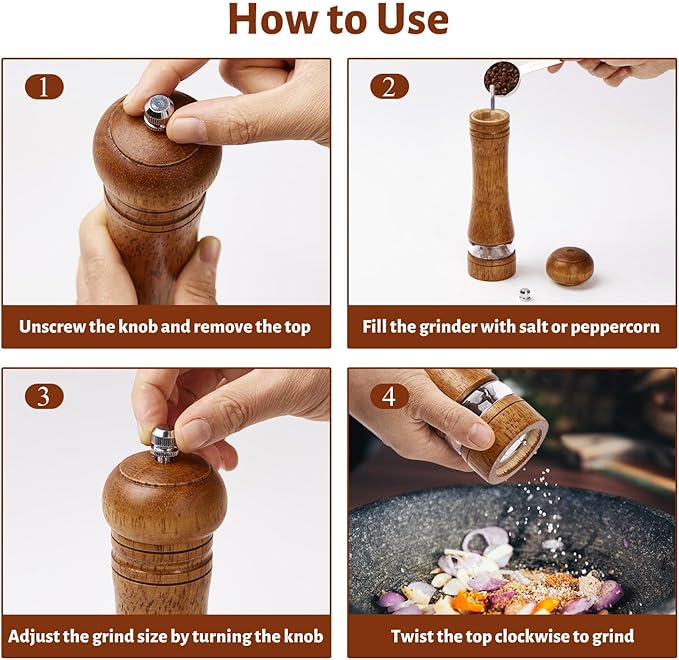 How to Use

1

Unscrew the knob and remove the top

2

Fill the grinder with salt or peppercorn

3

Adjust the grind size by turning the knob

4

Twist the top clockwise to grind