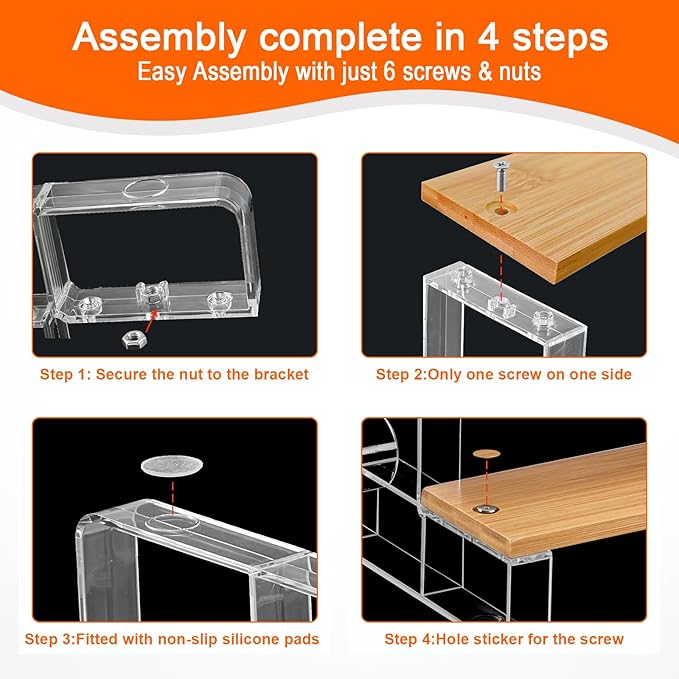 Assembly complete in 4 steps
Easy Assembly with just 6 screws & nuts

Step 1: Secure the nut to the bracket

Step 2:Only one screw on one side

Step 3:Fitted with non-slip silicone pads

Step 4:Hole sticker for the screw