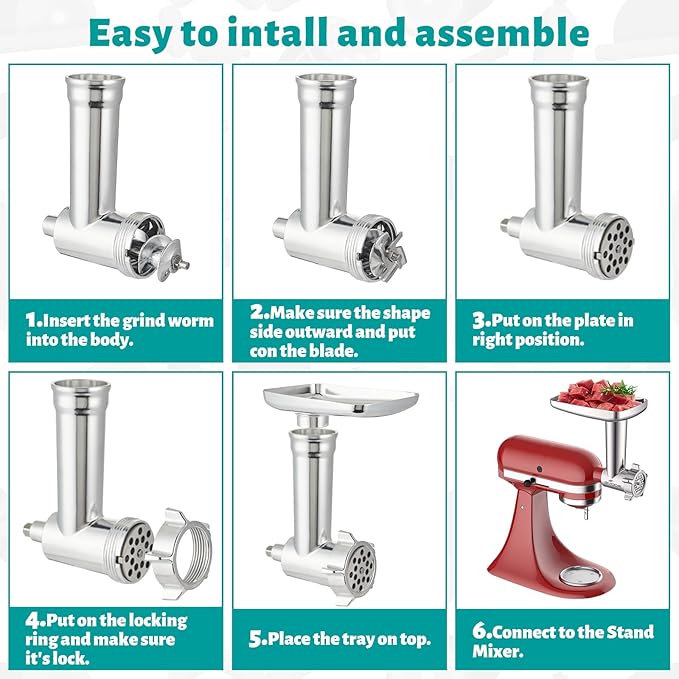 Easy to intall and assemble

1.Insert the grind worm into the body.

2.Make sure the shape side outward and put con the blade.

3.Put on the plate in right position.

4.Put on the locking ring and make sure it's lock.

5.Place the tray on top.

6.Connect to the Stand Mixer.