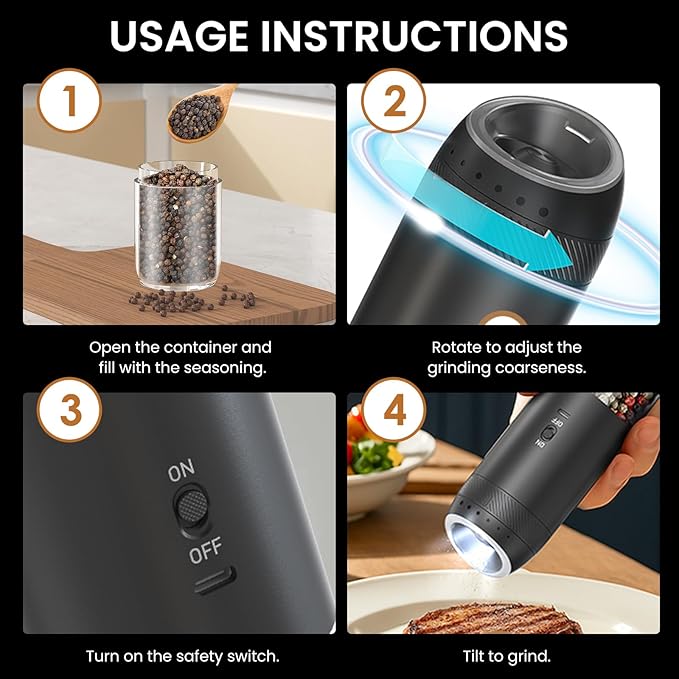 USAGE INSTRUCTIONS

1

Open the container and fill with the seasoning.

2

Rotate to adjust the grinding coarseness.

3

ON

OFF

Turn on the safety switch.

4

OFF

ON

Tilt to grind.