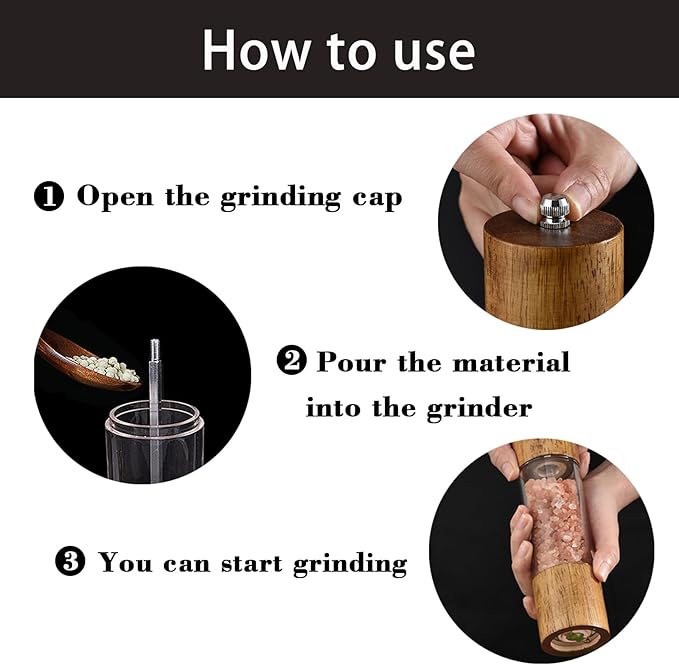 How to use

❶ Open the grinding cap

❷ Pour the material into the grinder

❸ You can start grinding