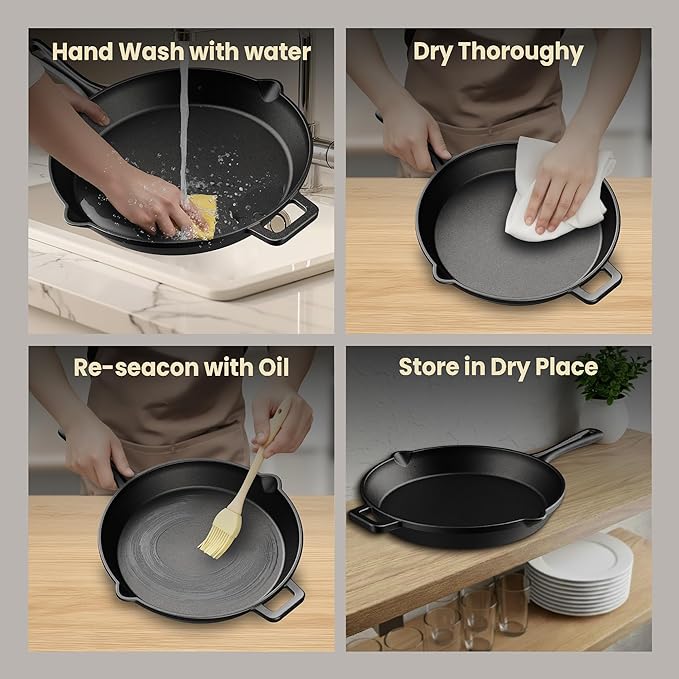 Hand Wash with water

Dry Thoroughy

Re-seacon with Oil

Store in Dry Place