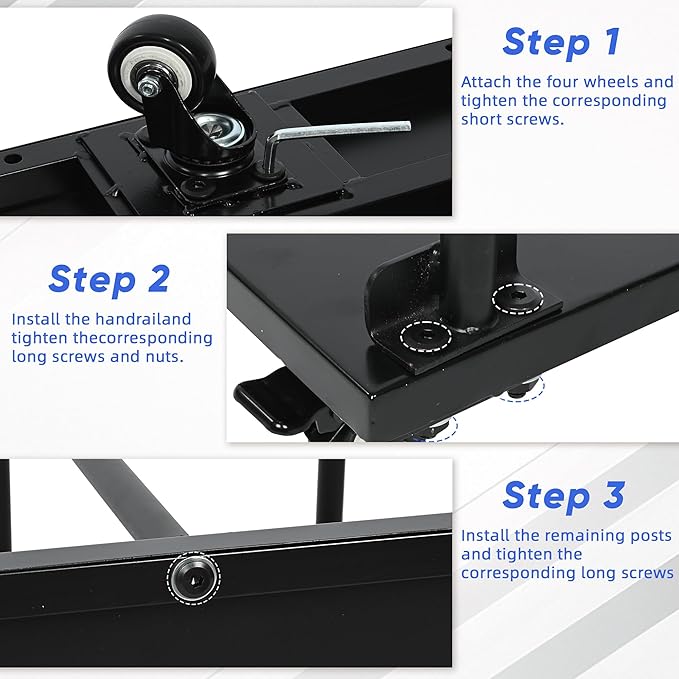 Step 1

Attach the four wheels and tighten the corresponding short screws.

Step 2

Install the handrailand tighten thecorresponding long screws and nuts.

Step 3

Install the remaining posts and tighten the corresponding long screws